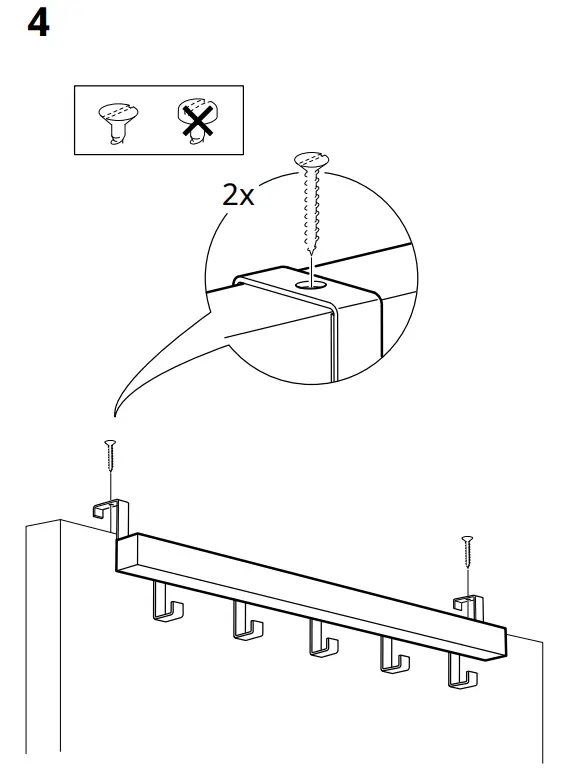 4

2x