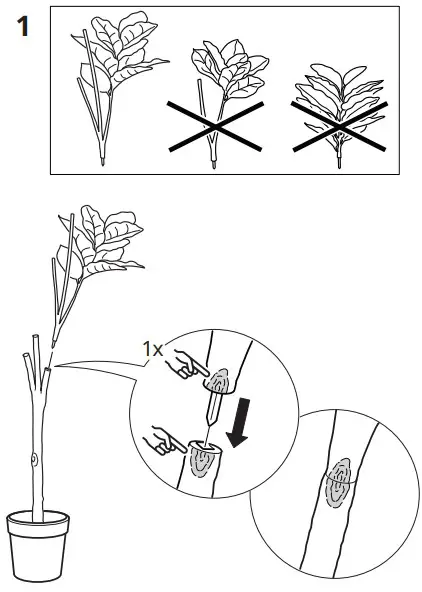 1

1x