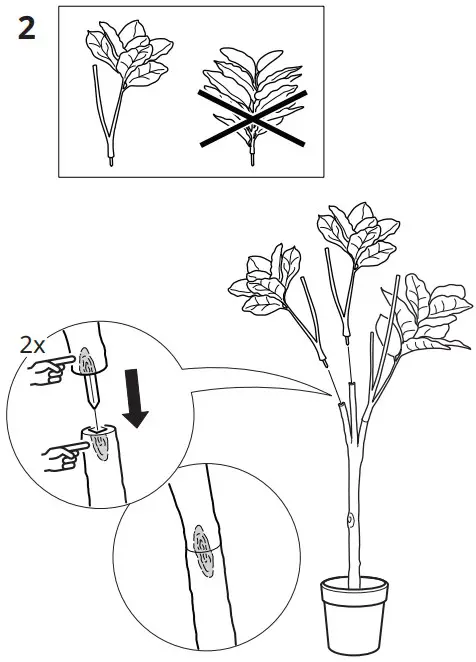 2

2x