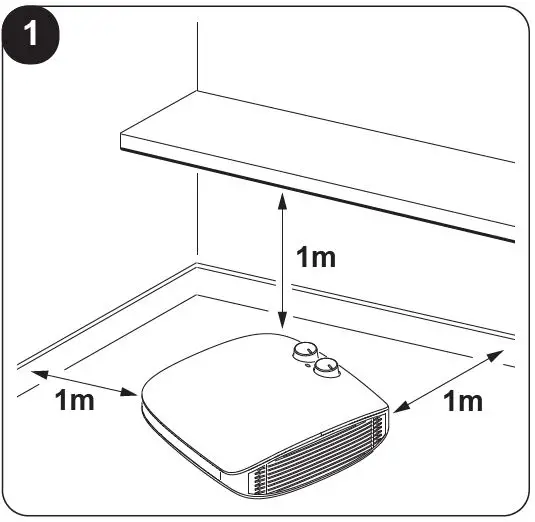 1

1m

1m

1m