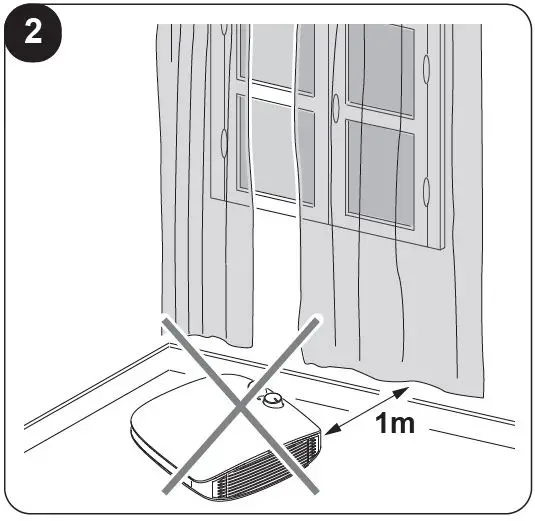 2

1m