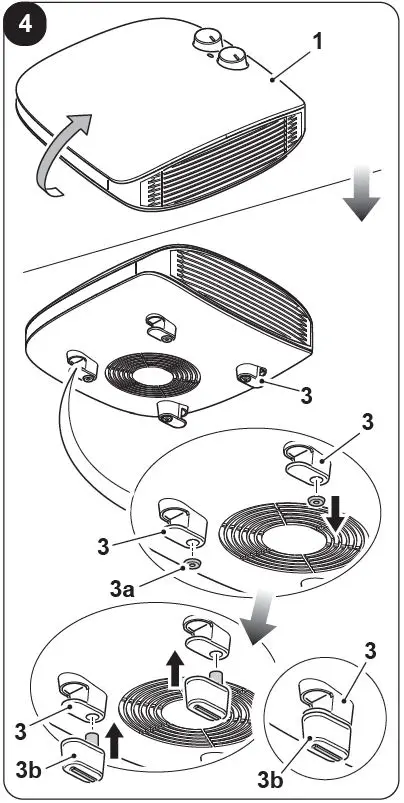 4
1
3
3
3
3a
3
3
3b
3b