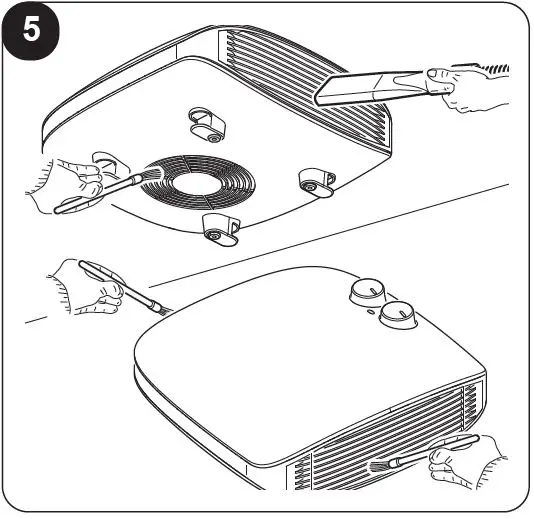 5