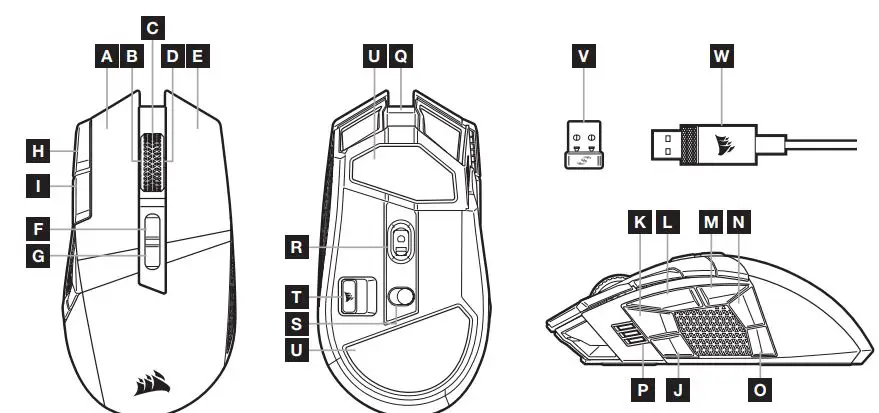 C
A B D E
H
I
F
G
U Q
R
T
S
U
V
W
K L M N
P J O