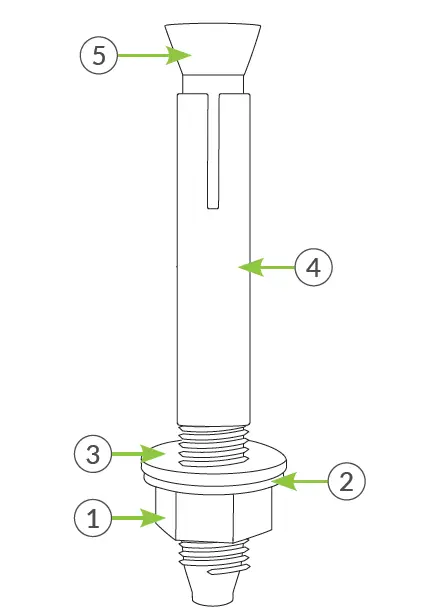 5
4
3
2
1