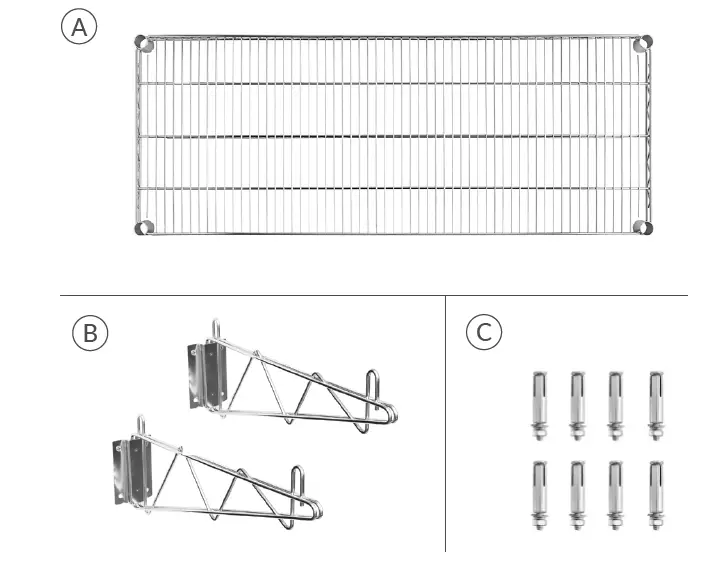 A

B

C