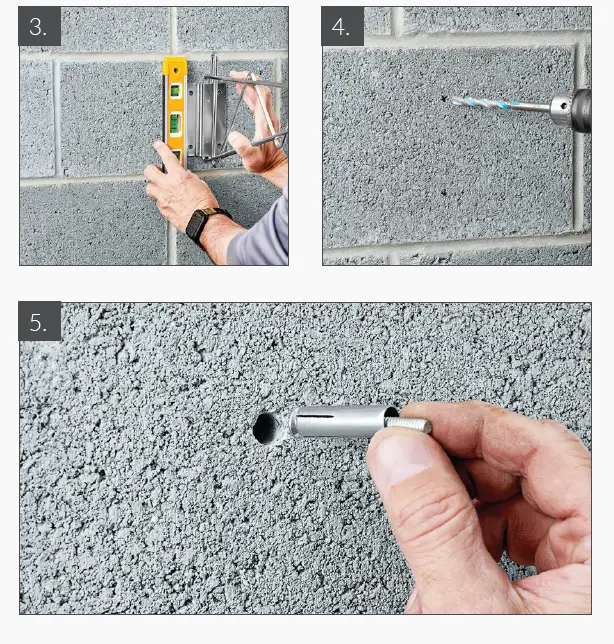 3.

4.

5.