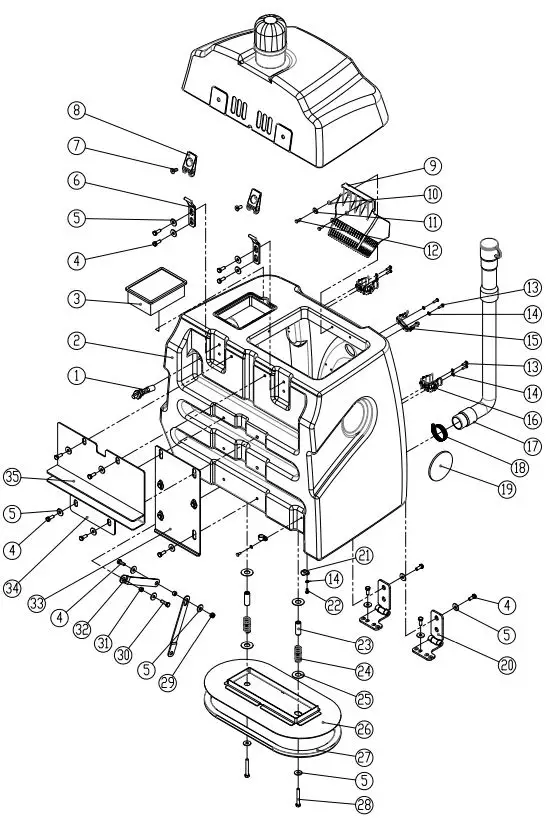 8
7
6
5
4
3
2
1
35
5
4
34
33
4
32
31
30
5
29
9
10
11
12
13
14
15
13
14
16
17
18
19
21
14
22
4
5
20
23
24
25
26
27
5
28