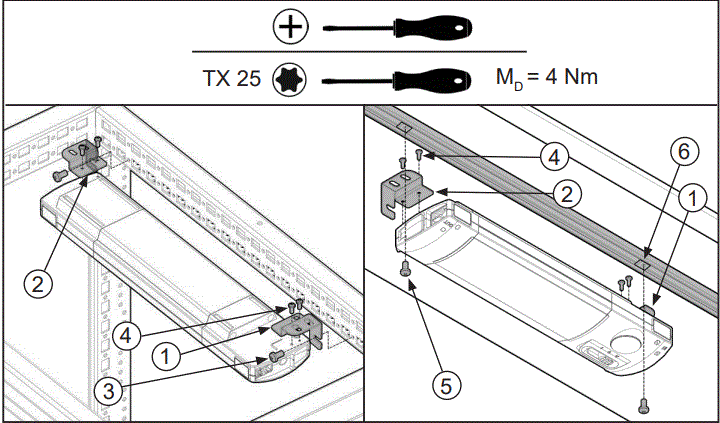 TX 25 $M_D = 4$ Nm

2
4
1
3

4
6
2
1
5