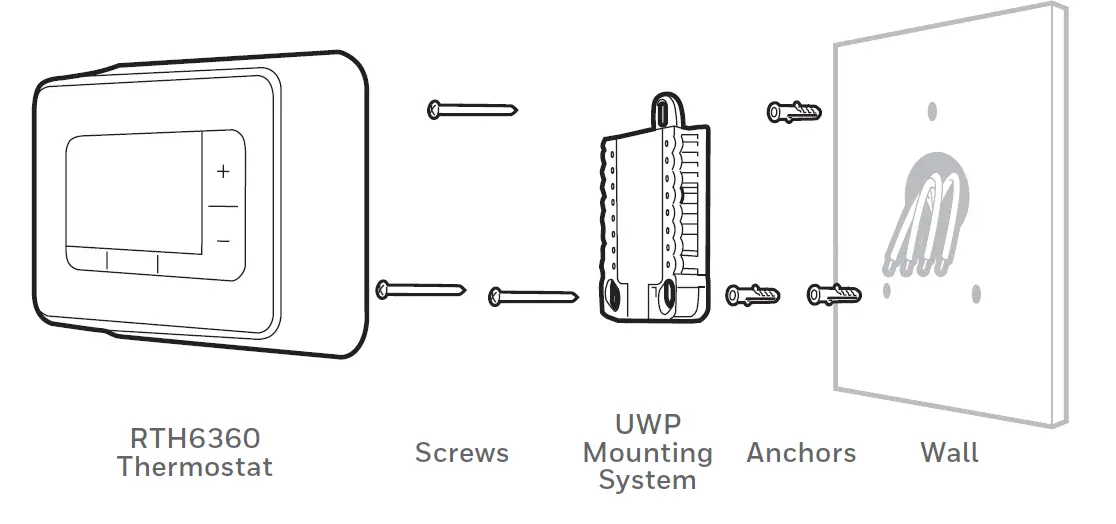 +
−

RTH6360
Thermostat

Screws

UWP
Mounting
System

Anchors

Wall