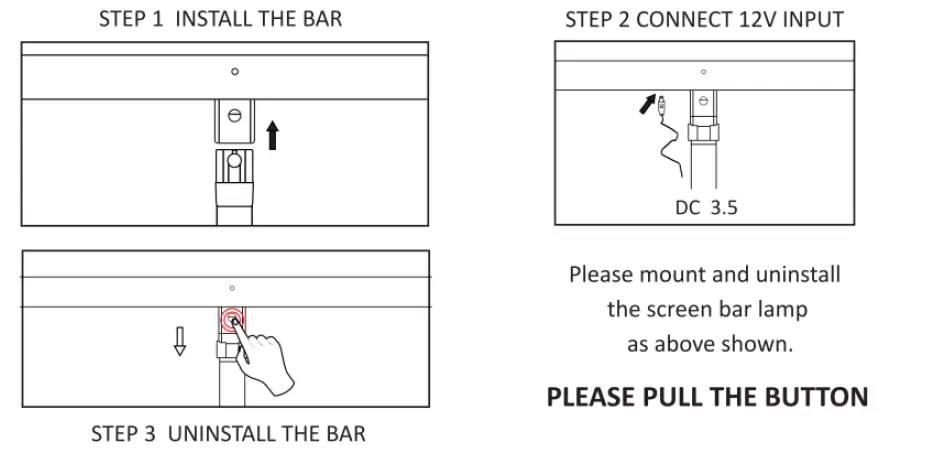 STEP 1 INSTALL THE BAR

STEP 2 CONNECT 12V INPUT

DC 3.5

STEP 3 UNINSTALL THE BAR

Please mount and uninstall the screen bar lamp as above shown.

PLEASE PULL THE BUTTON