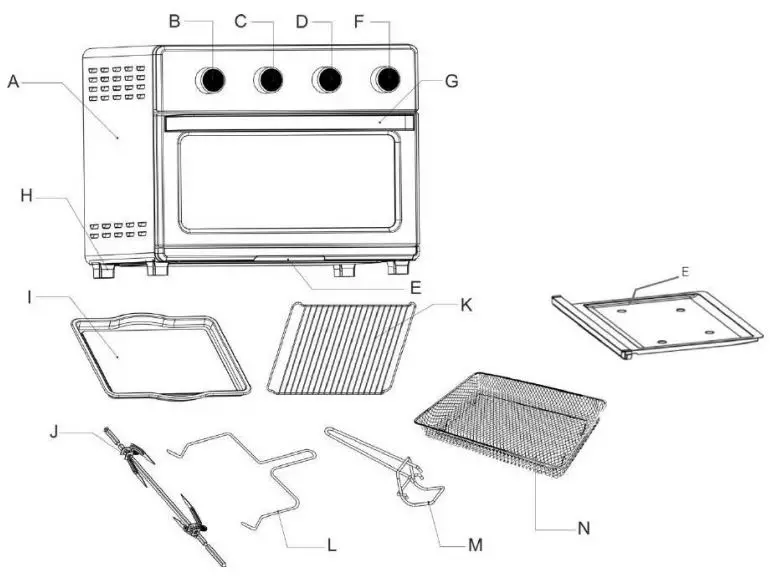 B C D F
A
G
H
E
I
K
E
J
L
M
N