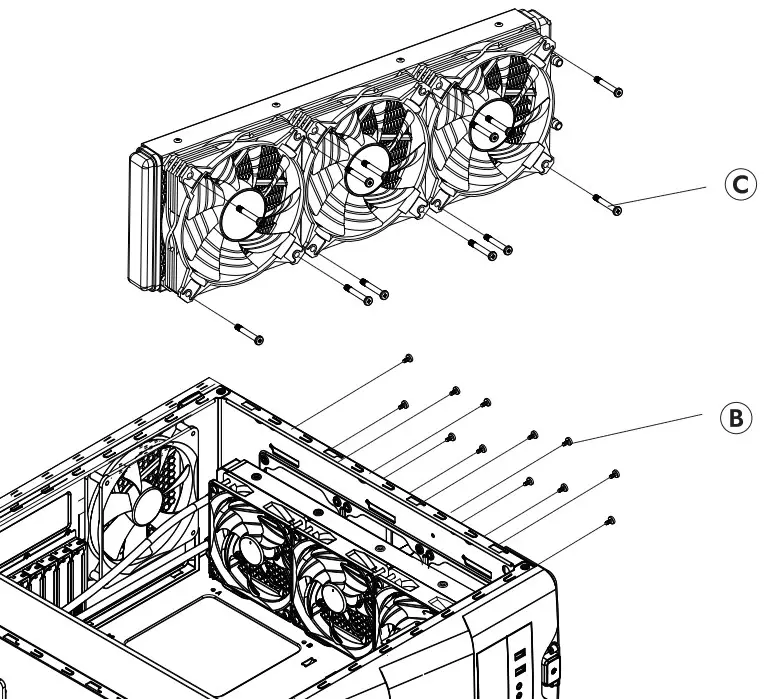 C

B