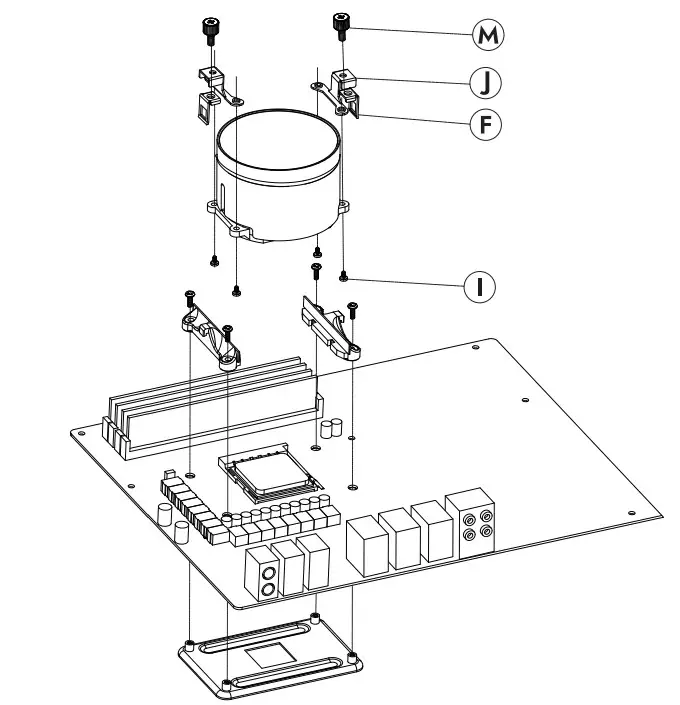 M
J
F
I