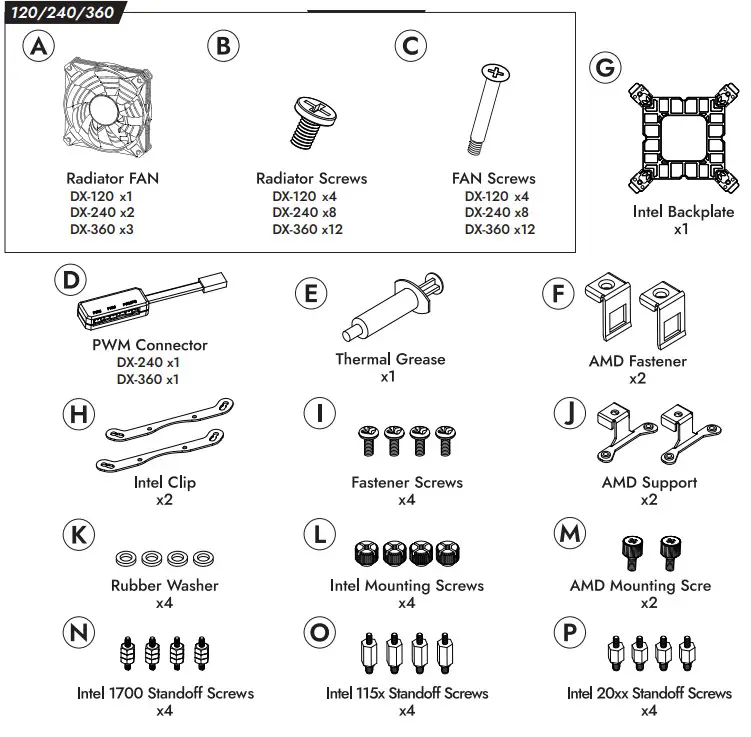 120/240/360

A
Radiator FAN
DX-120 x1
DX-240 x2
DX-360 x3

B
Radiator Screws
DX-120 x4
DX-240 x8
DX-360 x12

C
FAN Screws
DX-120 x4
DX-240 x8
DX-360 x12

G
Intel Backplate
x1

D
PWM Connector
DX-240 x1
DX-360 x1

E
Thermal Grease
x1

F
AMD Fastener
x2

H
Intel Clip
x2

I
Fastener Screws
x4

J
AMD Support
x2

K
Rubber Washer
x4

L
Intel Mounting Screws
x4

M
AMD Mounting Scre
x2

N
Intel 1700 Standoff Screws
x4

O
Intel 115x Standoff Screws
x4

P
Intel 20xx Standoff Screws
x4