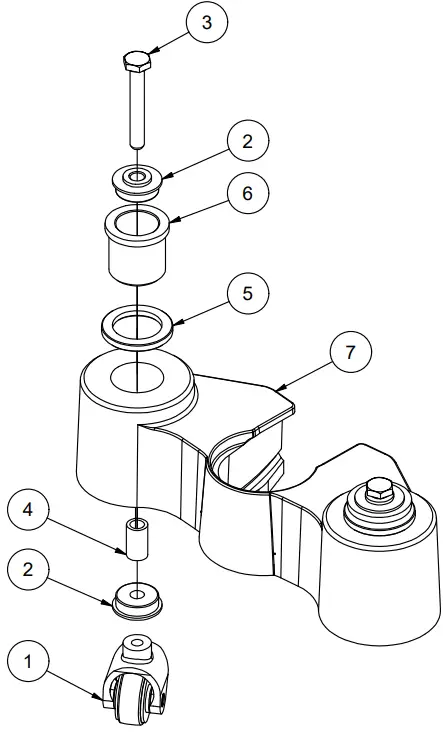 3
2
6
5
7
4
2
1