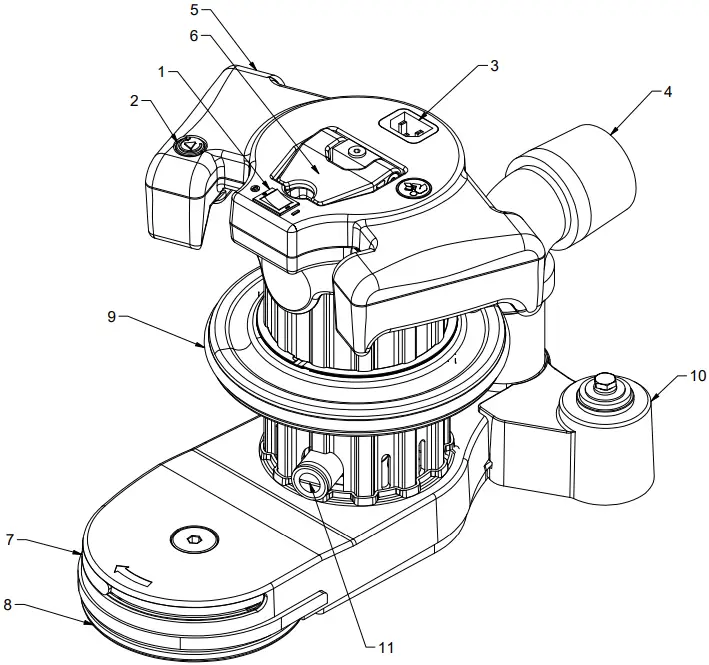 5
6
1
2
3
4
9
10
7
8
11