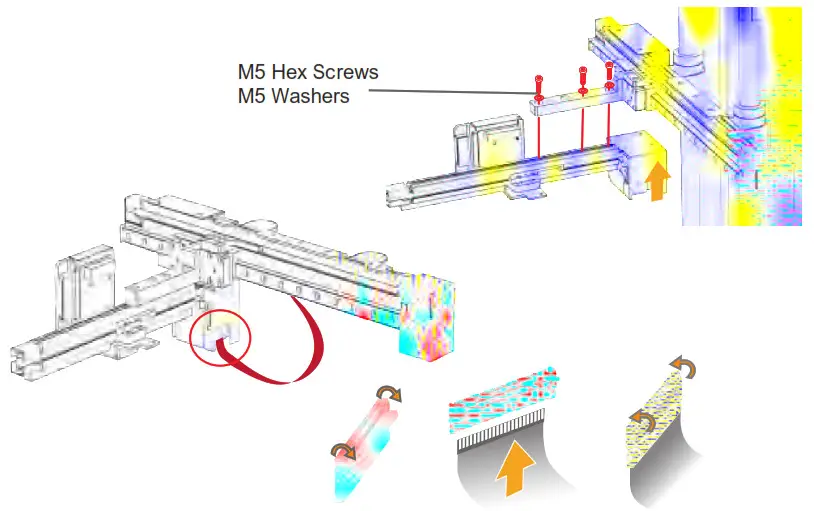 M5 Hex Screws
M5 Washers