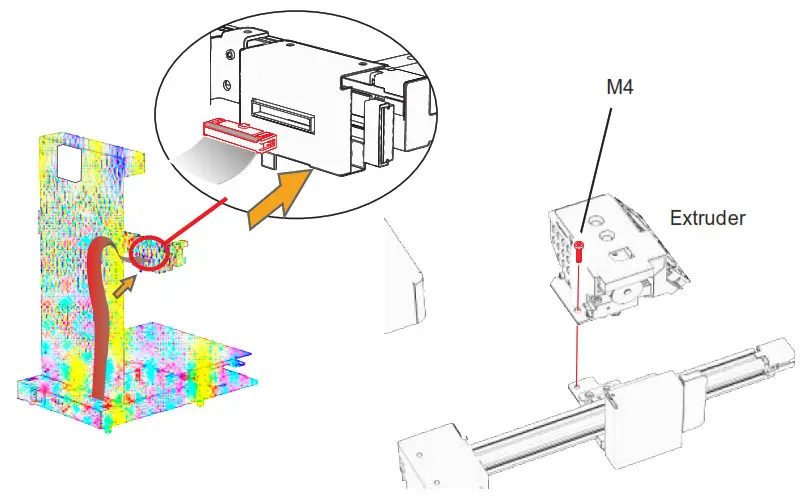 M4

Extruder