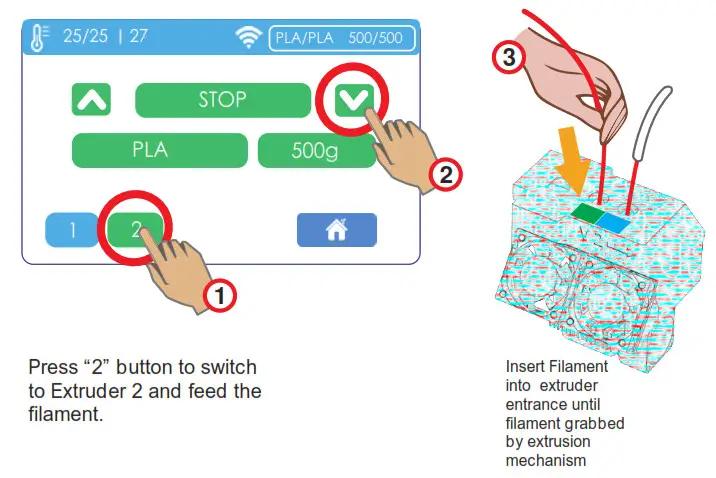 25/25 | 27
PLA/PLA 500/500
STOP
PLA
500g
1
2
1
2
3

Press “2” button to switch to Extruder 2 and feed the filament.

Insert Filament into extruder entrance until filament grabbed by extrusion mechanism