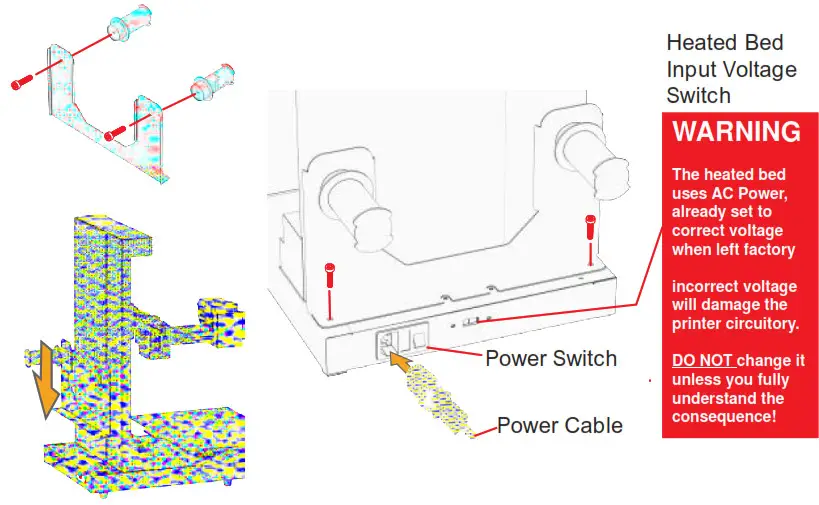 Heated Bed Input Voltage Switch

WARNING

The heated bed uses AC Power, already set to correct voltage when left factory

incorrect voltage will damage the printer circuitory.

DO NOT change it unless you fully understand the consequence!

Power Switch

Power Cable