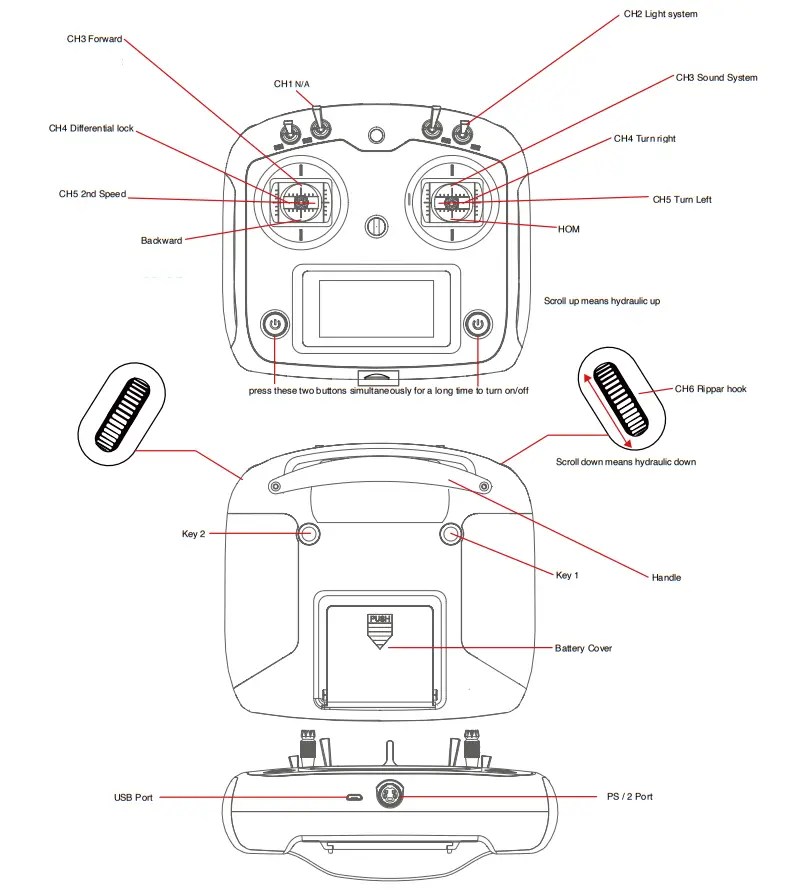 CH2 Light system

CH3 Forward

CH1 N/A

CH3 Sound System

CH4 Differential lock

CH4 Turn right

CH5 2nd Speed

CH5 Turn Left

Backward

HOM

Scroll up means hydraulic up

press these two buttons simultaneously for a long time to turn on/off

CH6 Rippar hook

Scroll down means hydraulic down

Key 2

Key 1

Handle

PUSH

Battery Cover

USB Port

PS / 2 Port