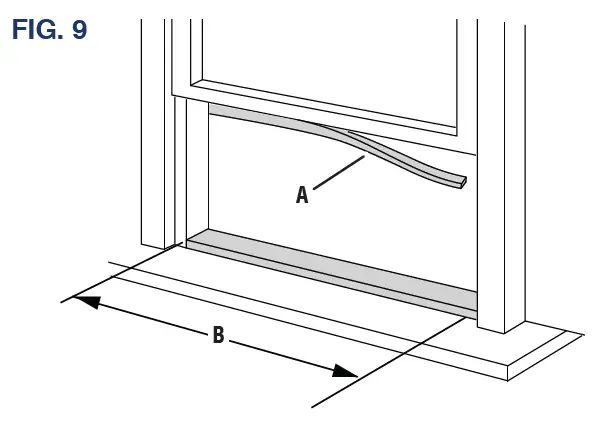 FIG. 9

A

B