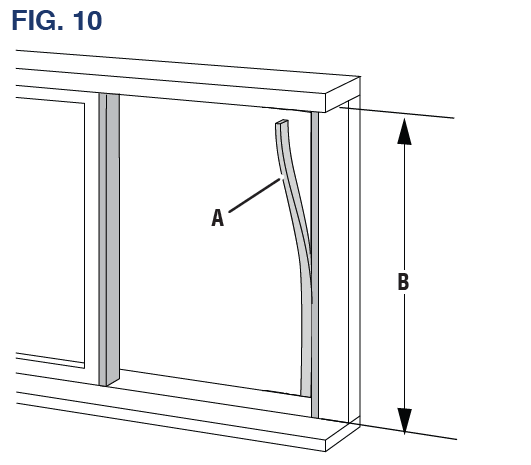 FIG. 10

A

B