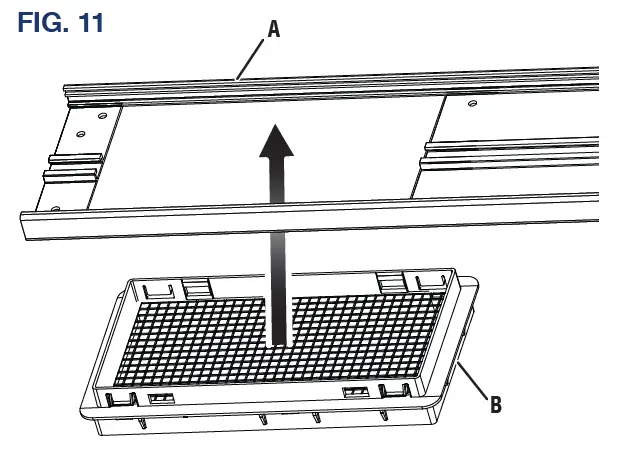 FIG. 11

A

B