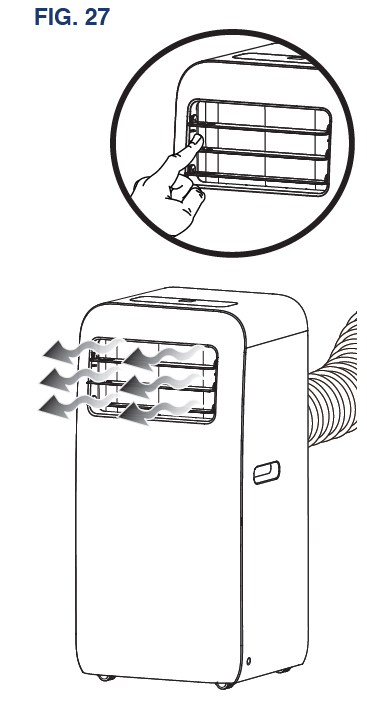 FIG. 27