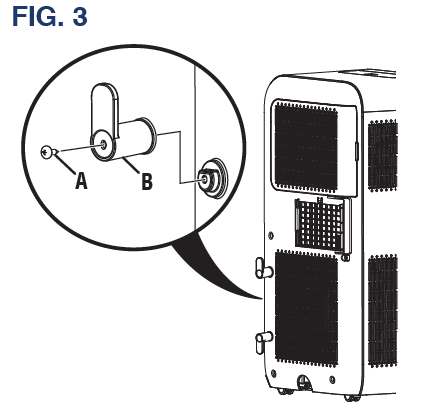 FIG. 3

A

B