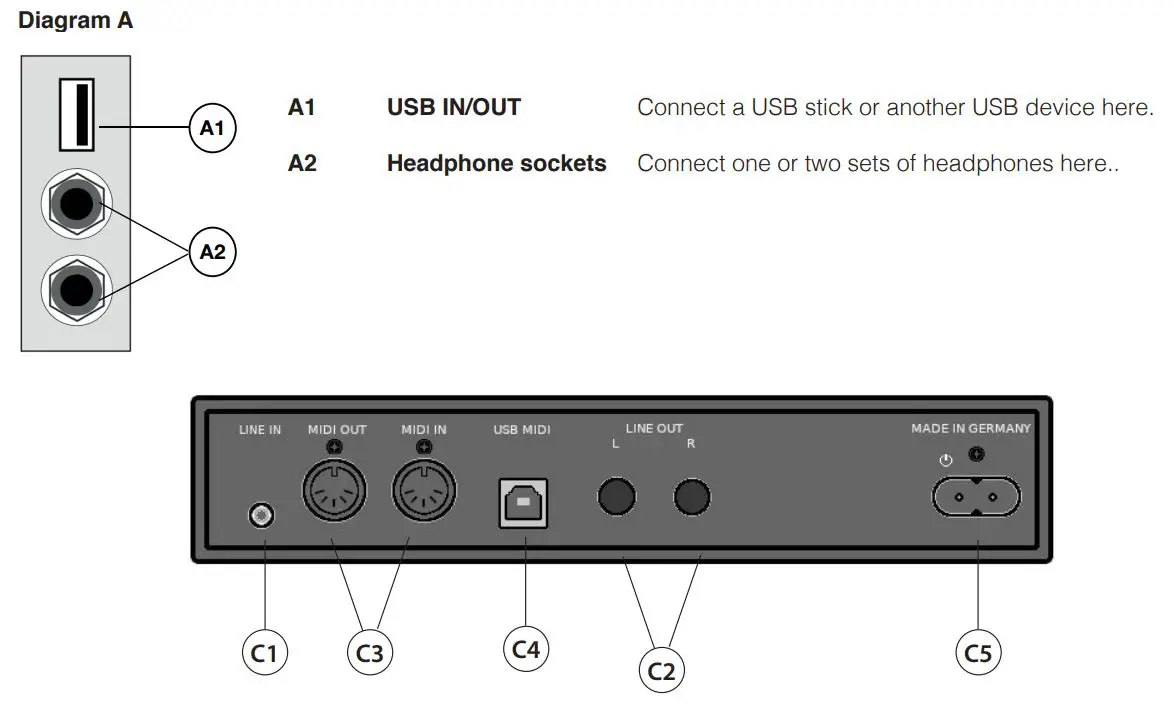 Diagram A

A1

A2

A1 USB IN/OUT Connect a USB stick or another USB device here.

A2 Headphone sockets Connect one or two sets of headphones here..

LINE IN

MIDI OUT

MIDI IN

USB MIDI

LINE OUT

L

R

MADE IN GERMANY

C1

C3

C4

C2

C5