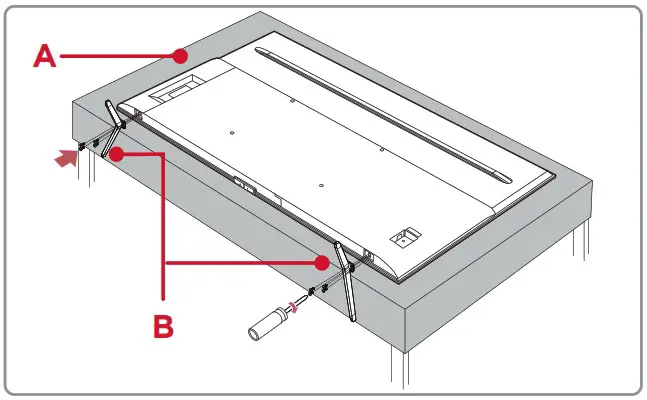 A

B