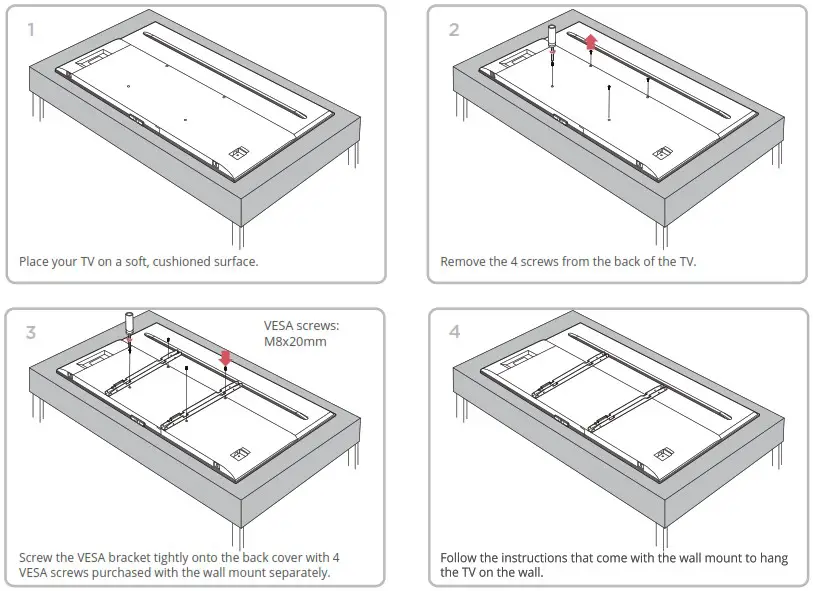 1

Place your TV on a soft, cushioned surface.

2

Remove the 4 screws from the back of the TV.

3

VESA screws: M8x20mm

Screw the VESA bracket tightly onto the back cover with 4 VESA screws purchased with the wall mount separately.

4

Follow the instructions that come with the wall mount to hang the TV on the wall.