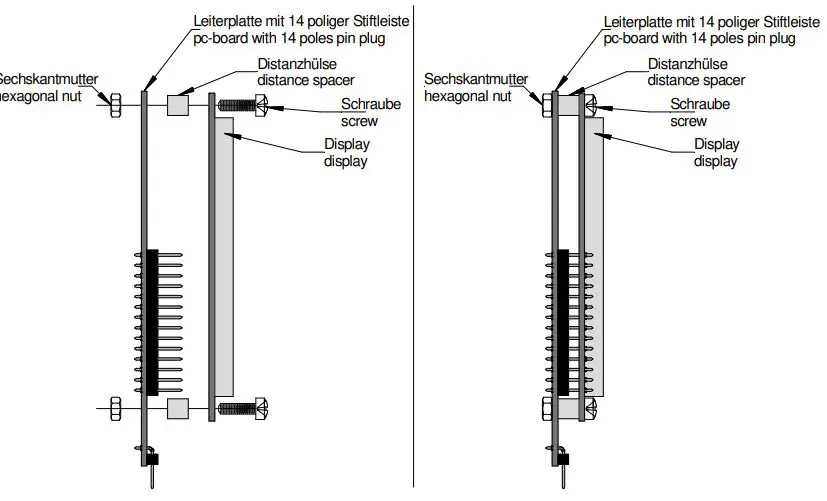 Leiterplatte mit 14 poliger Stiftleiste
pc-board with 14 poles pin plug
Distanzhülse
distance spacer
Sechskantmutter
hexagonal nut
Schraube
screw
Display
display

Leiterplatte mit 14 poliger Stiftleiste
pc-board with 14 poles pin plug
Distanzhülse
distance spacer
Sechskantmutter
hexagonal nut
Schraube
screw
Display
display