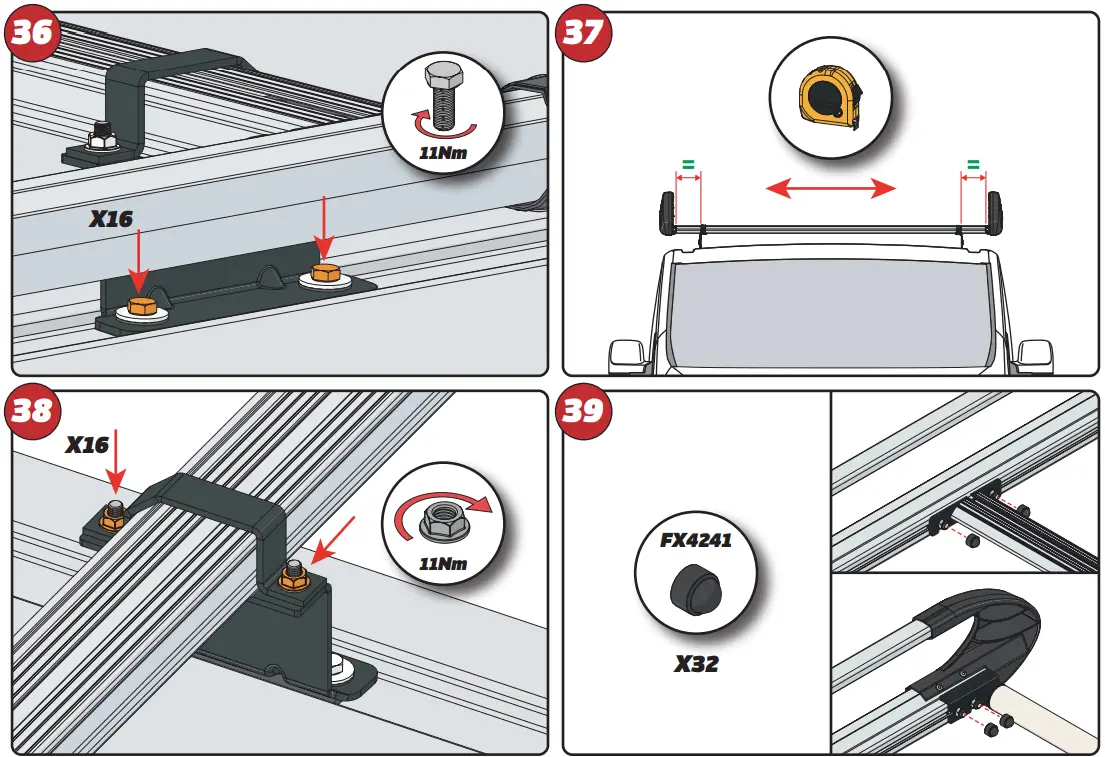 36

11Nm

X16

37

=

=

38

X16

11Nm

39

FX4241

X32