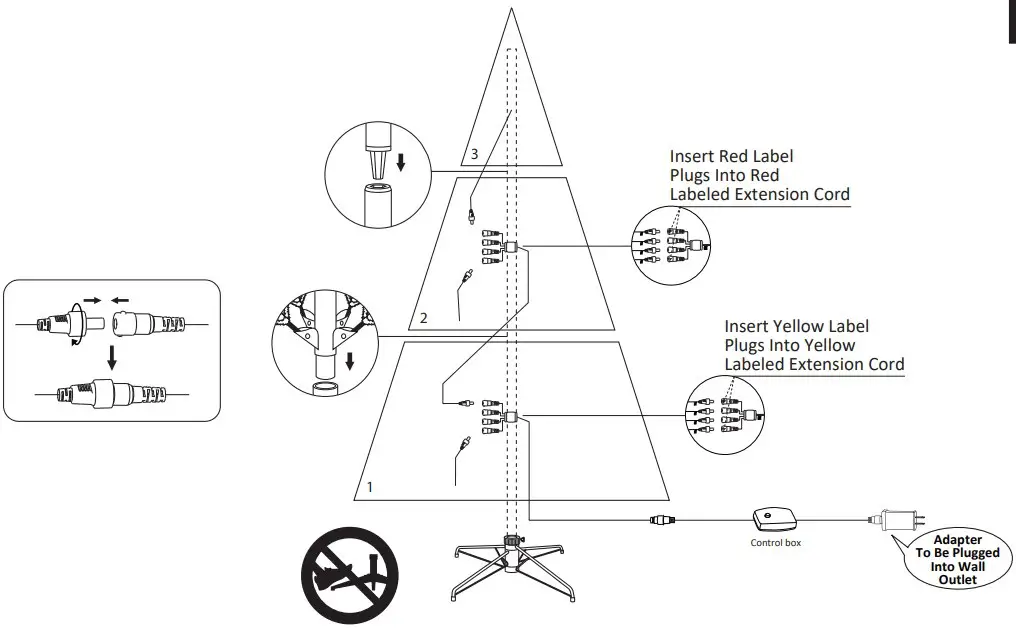 3

Insert Red Label Plugs Into Red Labeled Extension Cord

2

Insert Yellow Label Plugs Into Yellow Labeled Extension Cord

1

Control box

Adapter To Be Plugged Into Wall Outlet