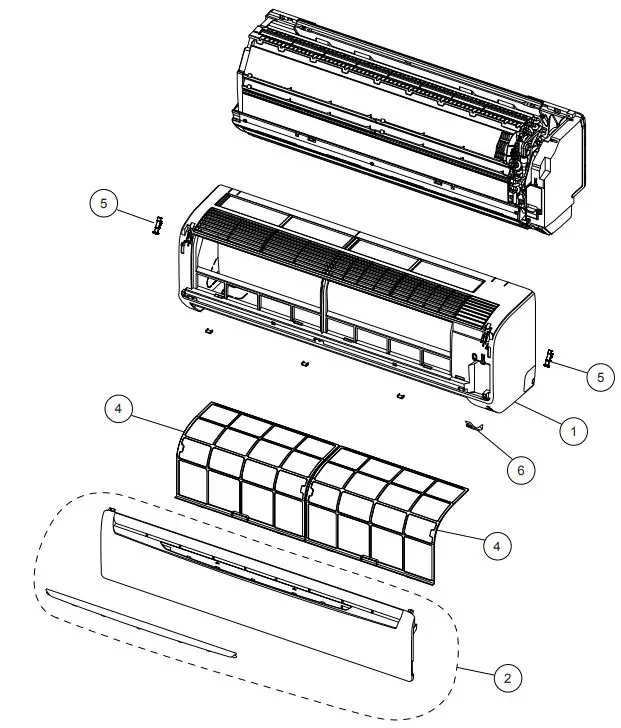 5
5
4
1
6
4
2