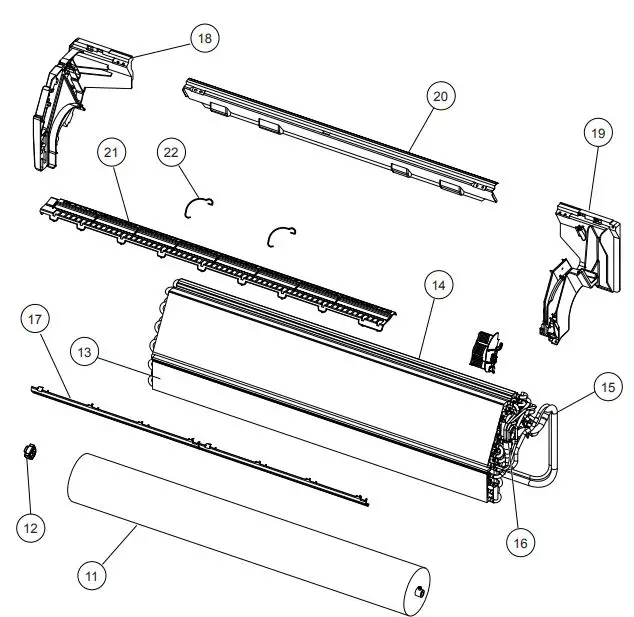 18
20
19
21
22
14
17
13
15
12
16
11