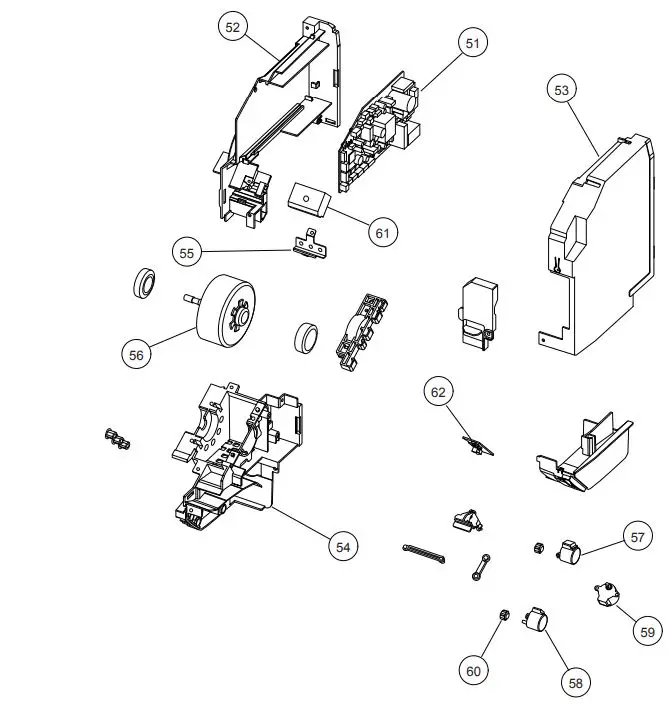 52
51
53
61
55
56
62
54
57
59
60
58