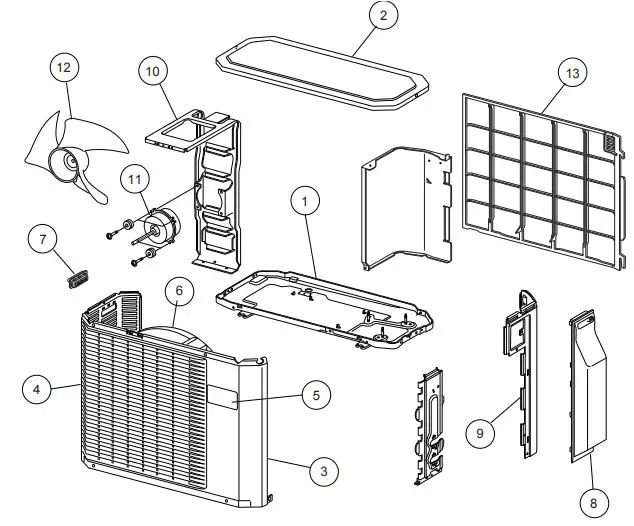 2
12
10
13
11
1
7
6
4
5
9
3
8