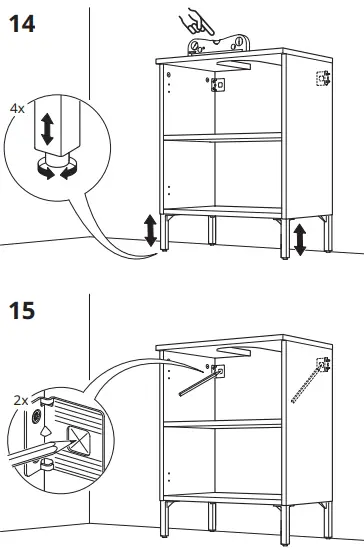 14

4x

15

2x