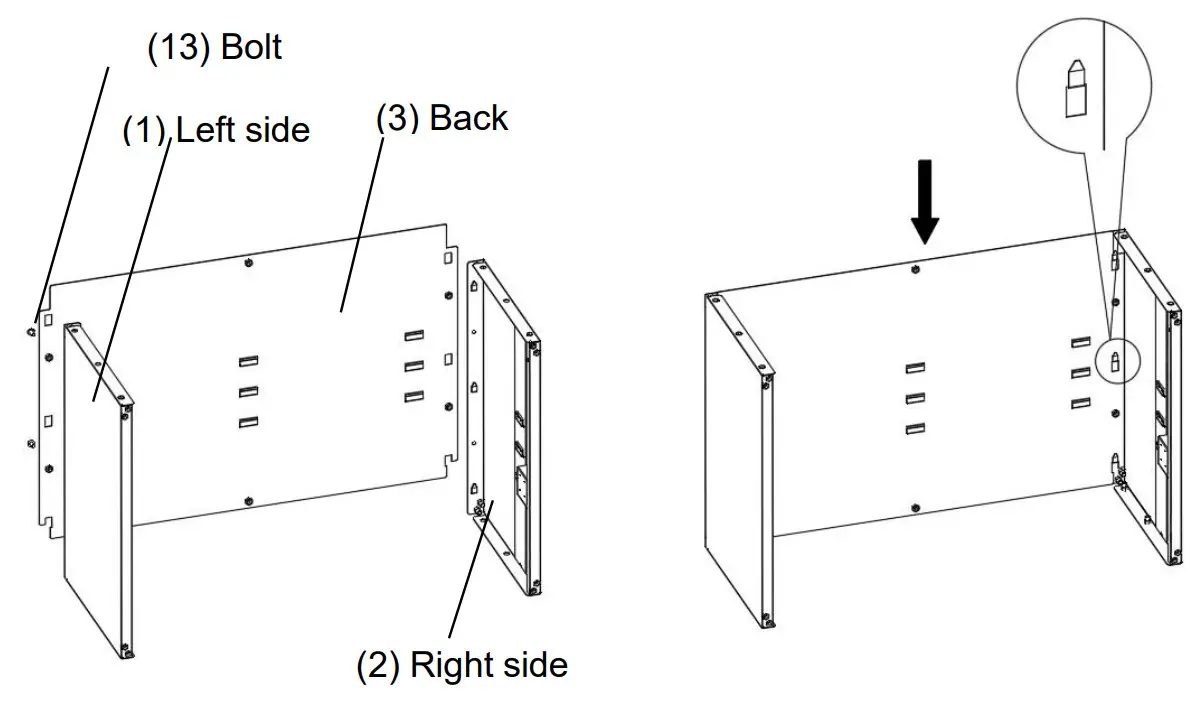 (13) Bolt

(1) Left side

(3) Back

(2) Right side