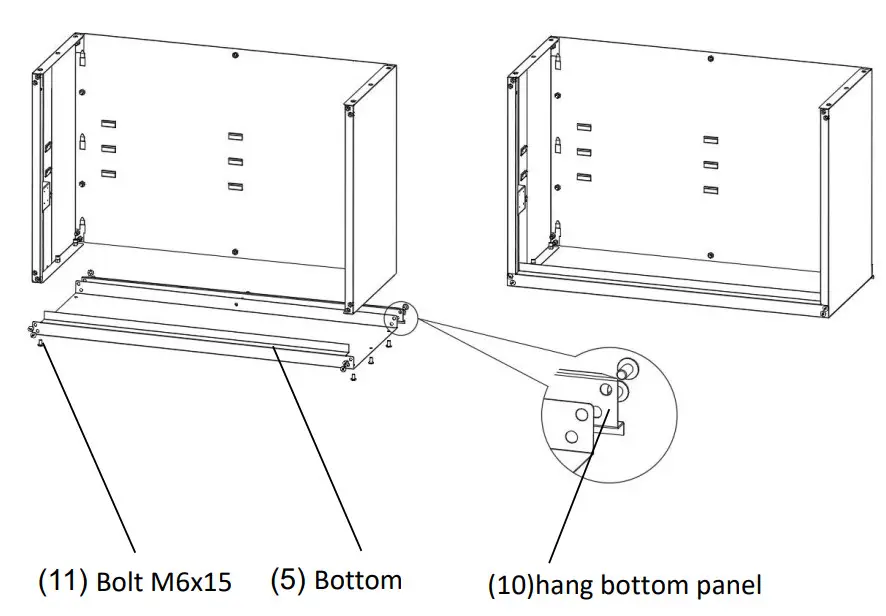 (11) Bolt M6x15

(5) Bottom

(10)hang bottom panel