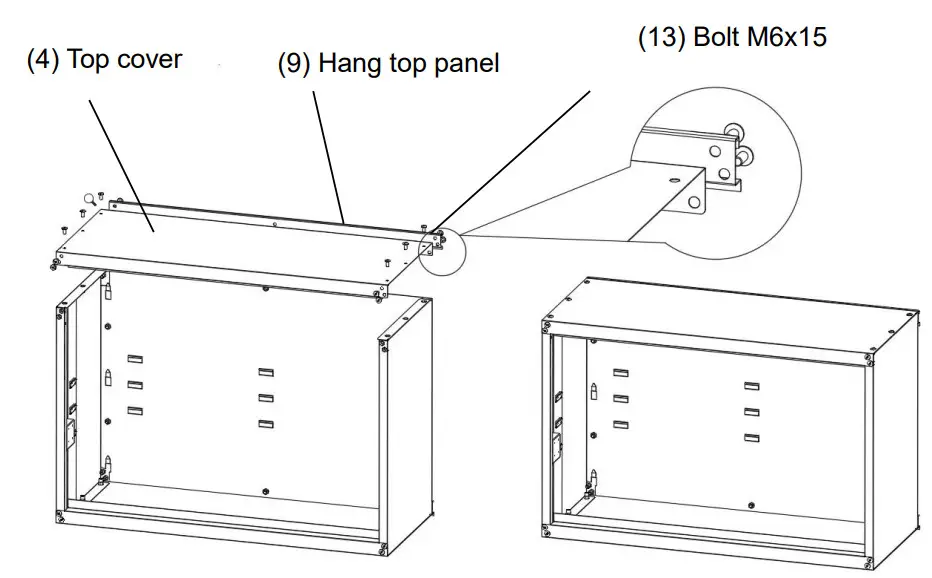 (4) Top cover

(9) Hang top panel

(13) Bolt M6x15