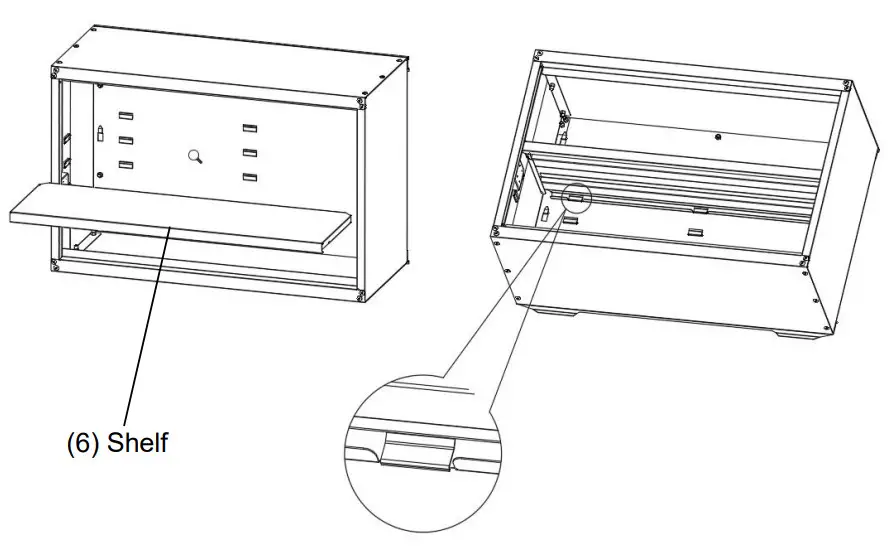 (6) Shelf