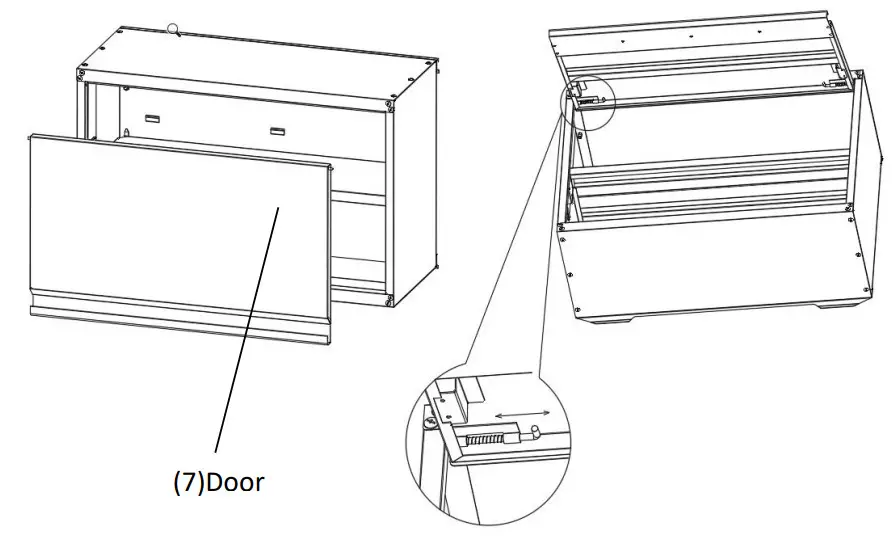 (7)Door