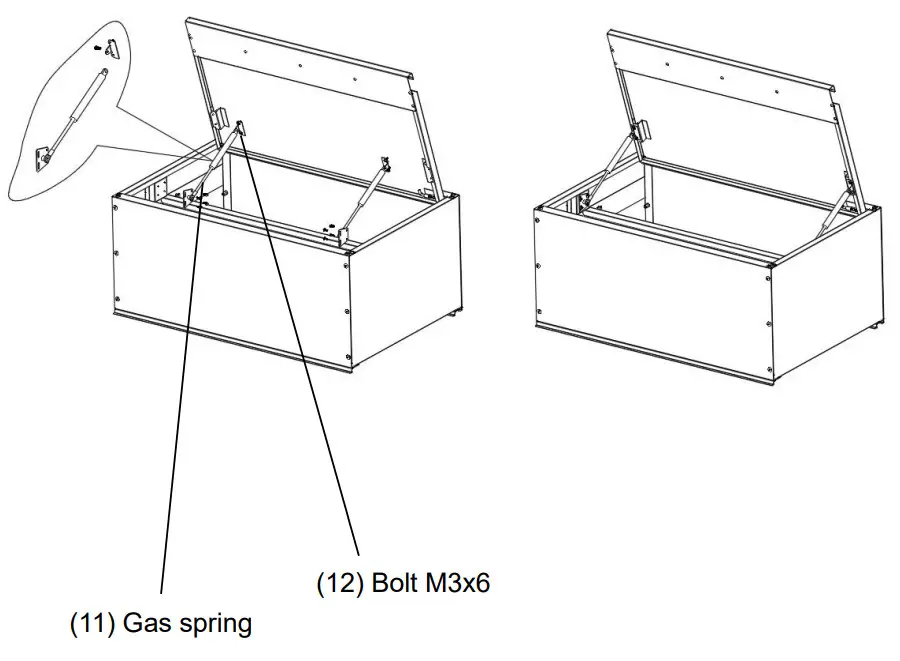 (12) Bolt M3x6

(11) Gas spring