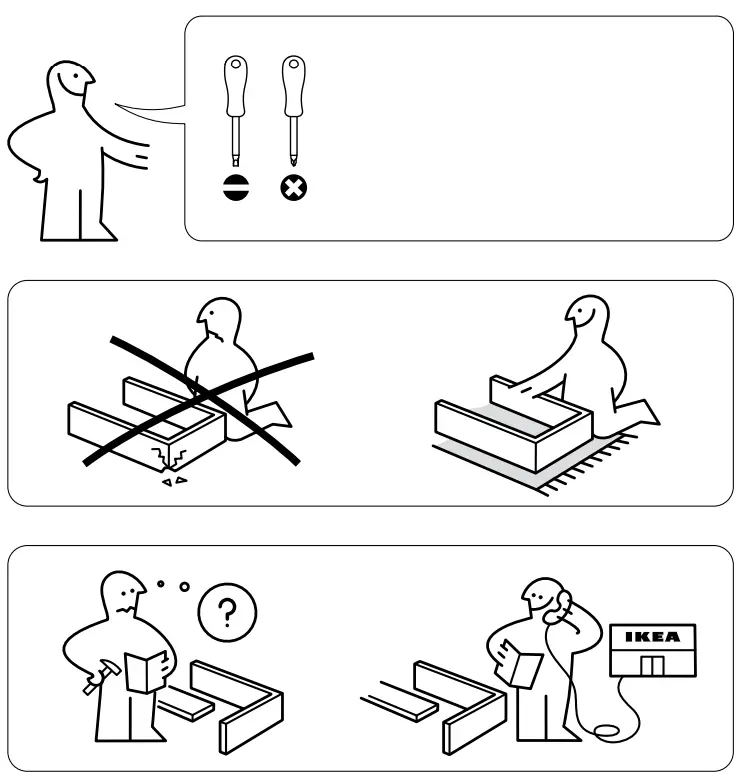 ?

IKEA