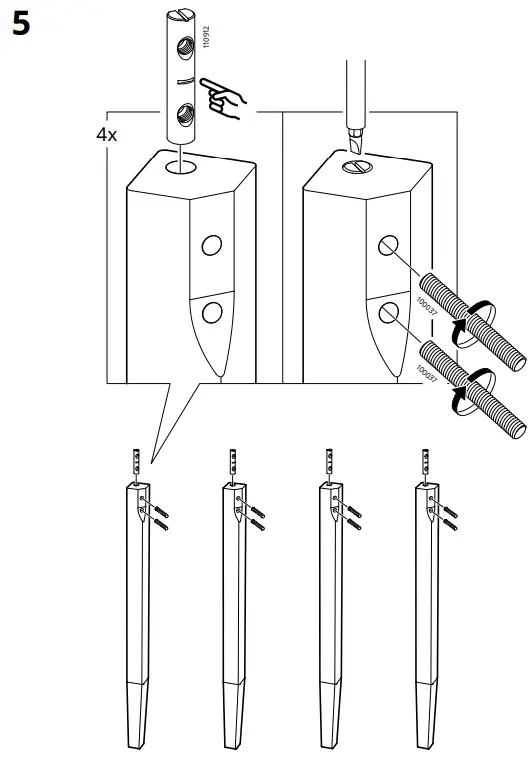 5

110912

4x

100037

100037